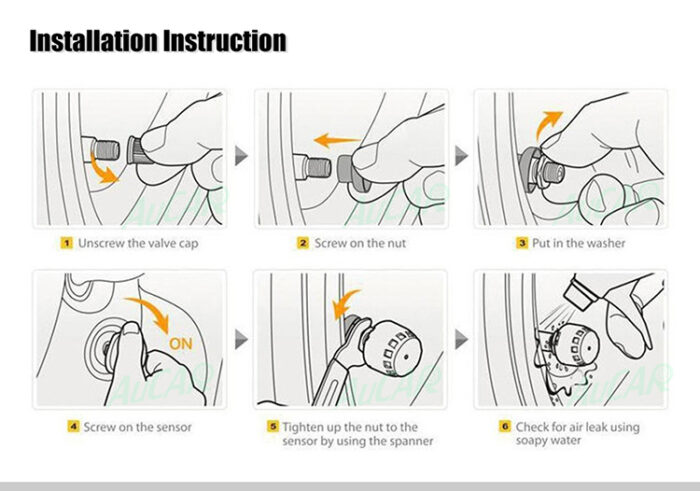 Installation Instruction

AuCAR

1 Unscrew the valve cap

AuCAR

2 Screw on the nut

AuCAR

3 Put in the washer

ON

AuCAR

4 Screw on the sensor

AuCAR

5 Tighten up the nut to the sensor by using the spanner

AuCAR

6 Check for air leak using soapy water